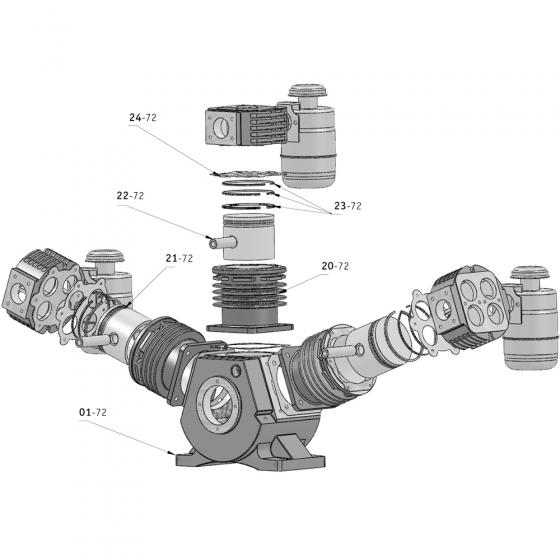 24-72

22-72

23-72

21-72

20-72

01-72