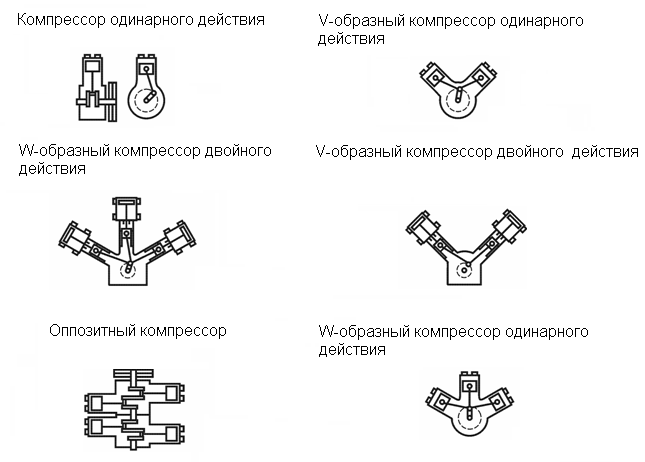 Компрессор одинарного действия

V-образный компрессор одинарного действия

W-образный компрессор двойного действия

V-образный компрессор двойного действия

Оппозитный компрессор

W-образный компрессор одинарного действия