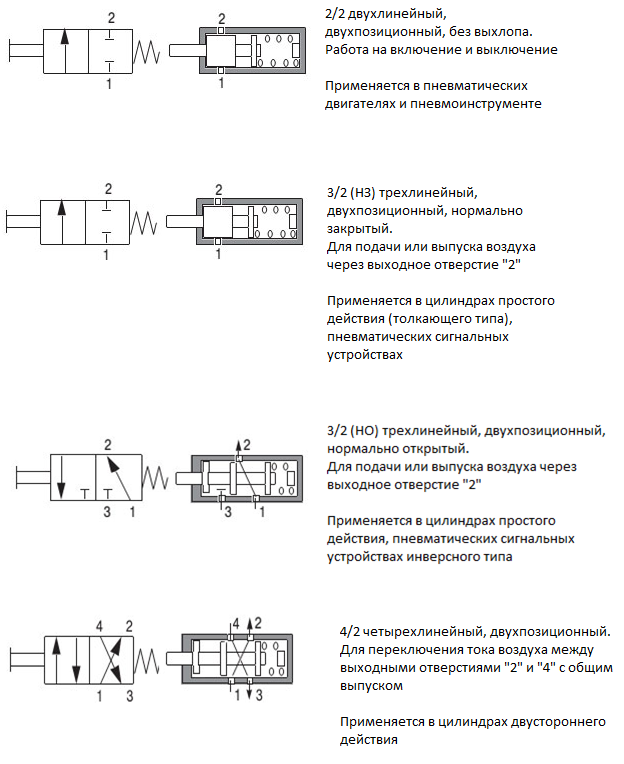 2
1
2
1

2/2 двухлинейный, двухпозиционный, без выхлопа. Работа на включение и выключение

Применяется в пневматических двигателях и пневмоинструменте

2
1
2
1

3/2 (НЗ) трехлинейный, двухпозиционный, нормально закрытый.
Для подачи или выпуска воздуха через выходное отверстие "2"

Применяется в цилиндрах простого действия (толкающего типа), пневматических сигнальных устройствах

2
3 1
2
3 1

3/2 (НО) трехлинейный, двухпозиционный, нормально открытый.
Для подачи или выпуска воздуха через выходное отверстие "2"

Применяется в цилиндрах простого действия, пневматических сигнальных устройствах инверсного типа

4 2
1 3
4 2
1 3

4/2 четырехлинейный, двухпозиционный.
Для переключения тока воздуха между выходными отверстиями "2" и "4" с общим выпуском

Применяется в цилиндрах двустороннего действия