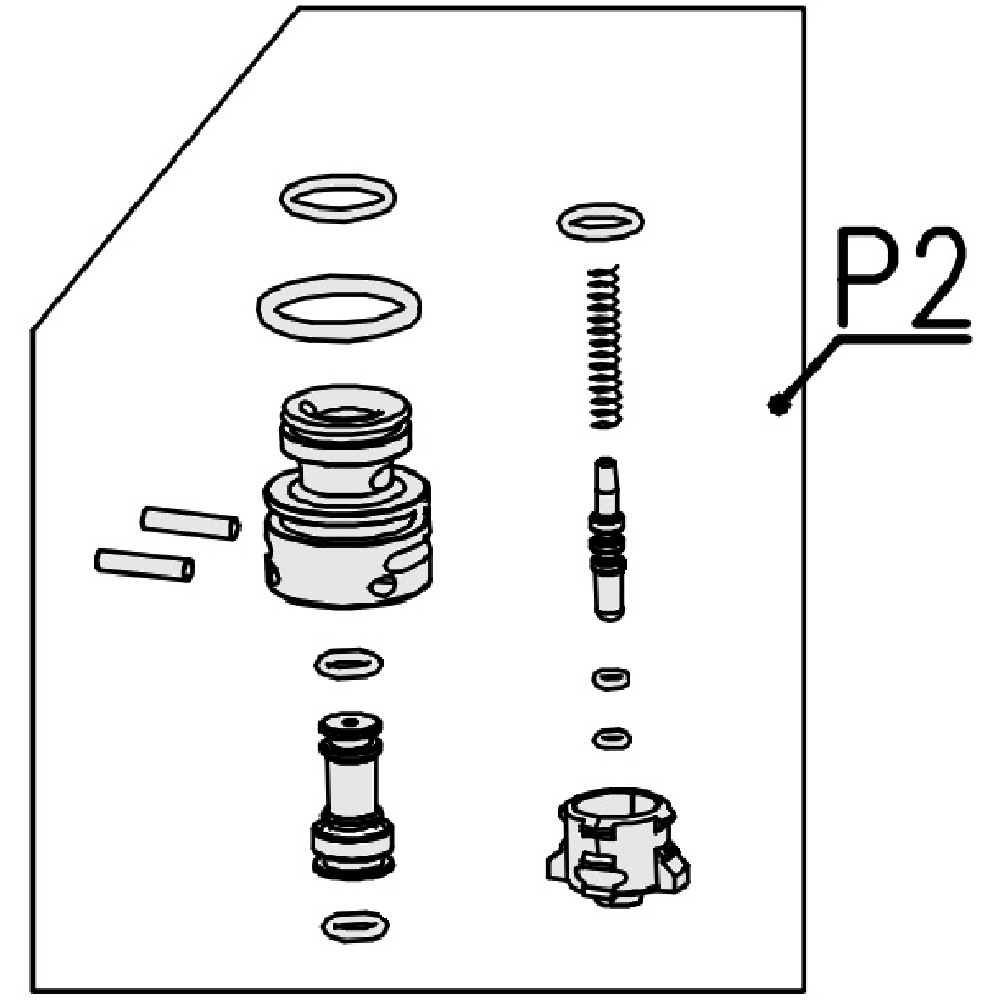 P2