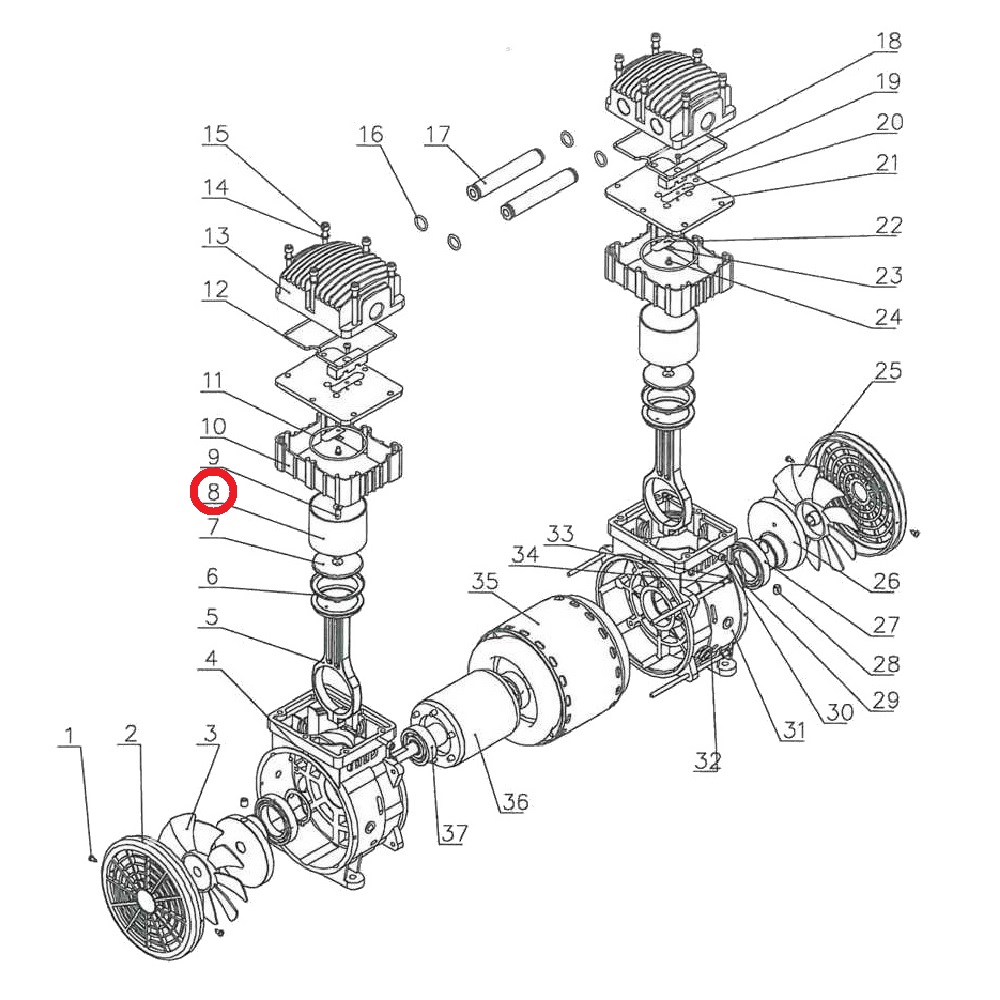 15
14
13
12
11
10
9
8
7
6
5
4
1
2
3
16
17
18
19
20
21
22
23
24
25
26
27
28
29
30
31
32
33
34
35
36
37