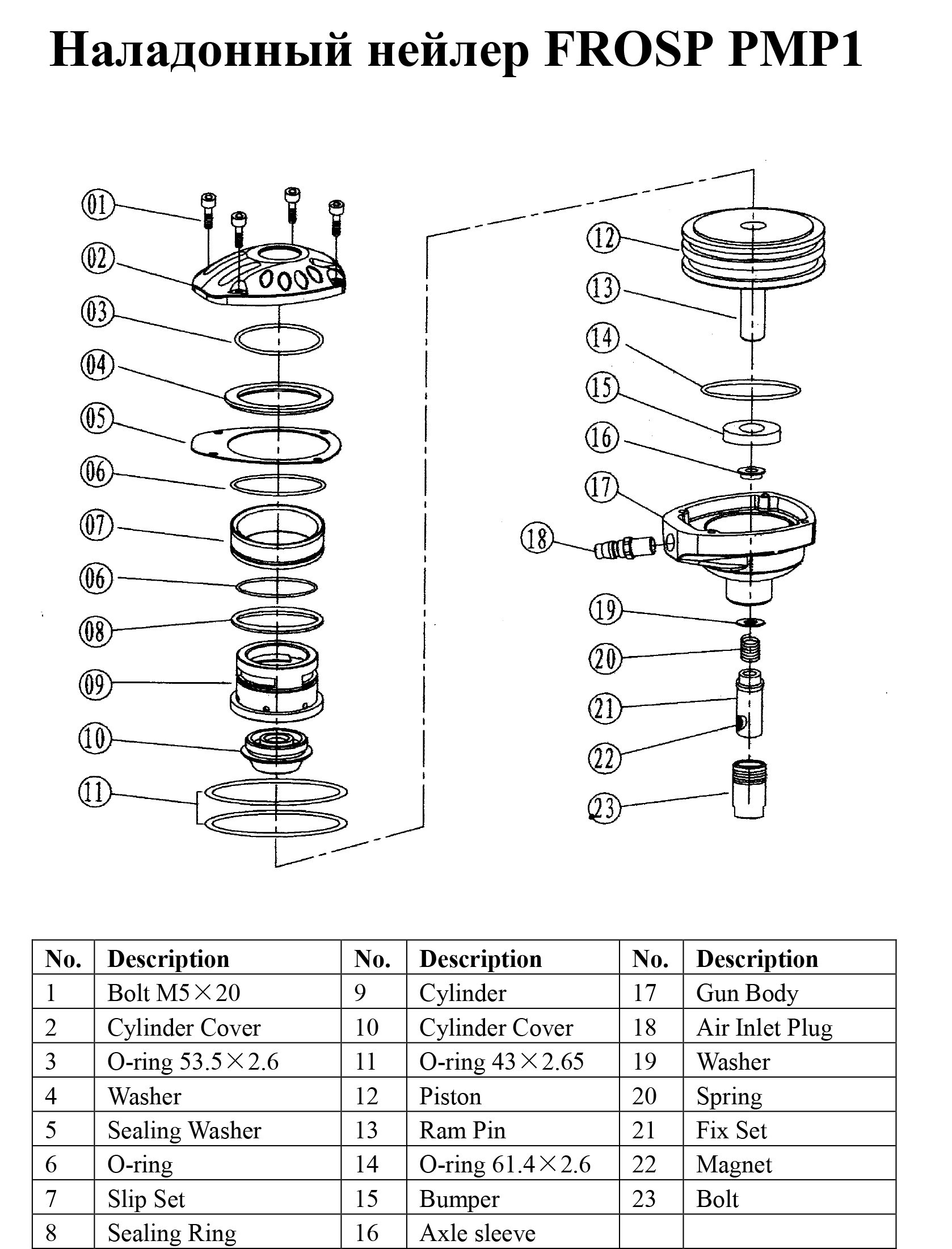 Наладонный нейлер FROSP PMP1

01
02
03
04
05
06
07
06
08
09
10
11
12
13
14
15
16
17
18
19
20
21
22
23

| No. | Description | No. | Description | No. | Description |
|---|---|---|---|---|---|
| 1 | Bolt M5×20 | 9 | Cylinder | 17 | Gun Body |
| 2 | Cylinder Cover | 10 | Cylinder Cover | 18 | Air Inlet Plug |
| 3 | O-ring 53.5×2.6 | 11 | O-ring 43×2.65 | 19 | Washer |
| 4 | Washer | 12 | Piston | 20 | Spring |
| 5 | Sealing Washer | 13 | Ram Pin | 21 | Fix Set |
| 6 | O-ring | 14 | O-ring 61.4×2.6 | 22 | Magnet |
| 7 | Slip Set | 15 | Bumper | 23 | Bolt |
| 8 | Sealing Ring | 16 | Axle sleeve | | |