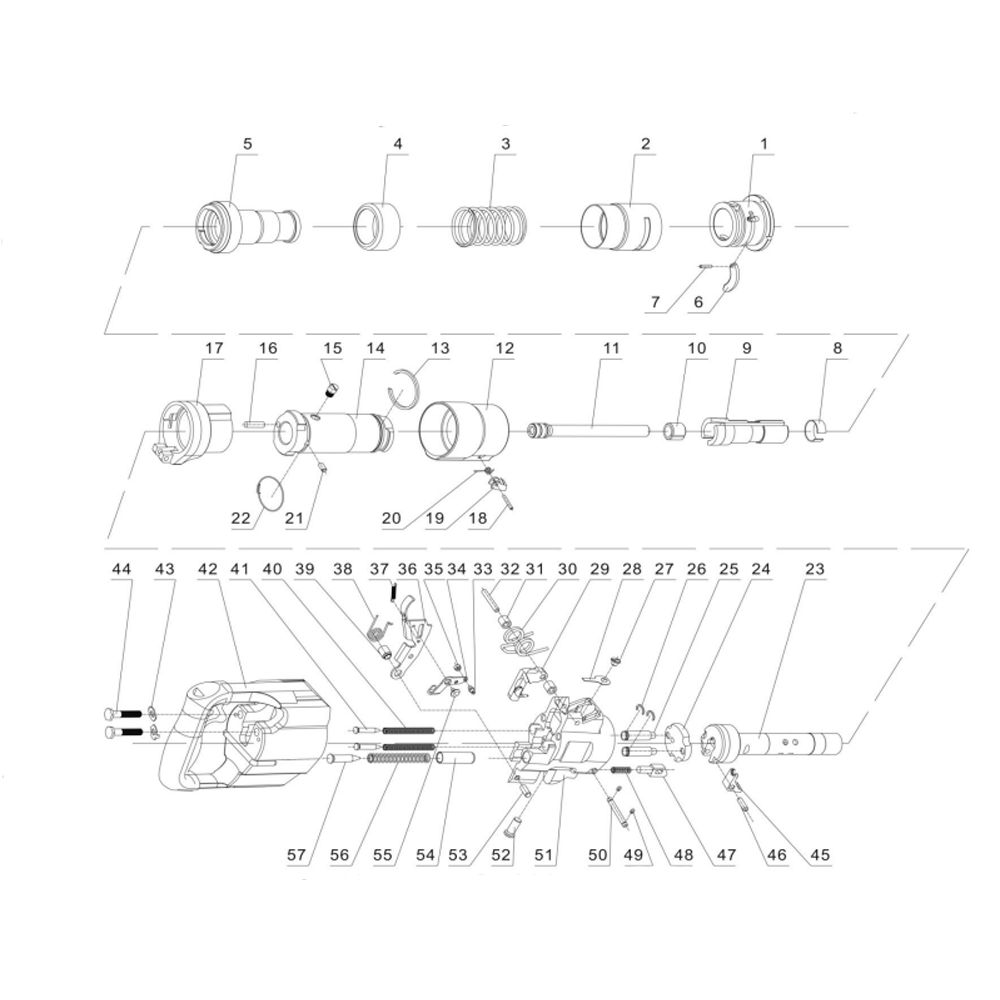 5 4 3 2 1

7 6

17 16 15 14 13 12 11 10 9 8

22 21 20 19 18

44 43 42 41 40 39 38 37 36 35 34 33 32 31 30 29 28 27 26 25 24 23

57 56 55 54 53 52 51 50 49 48 47 46 45