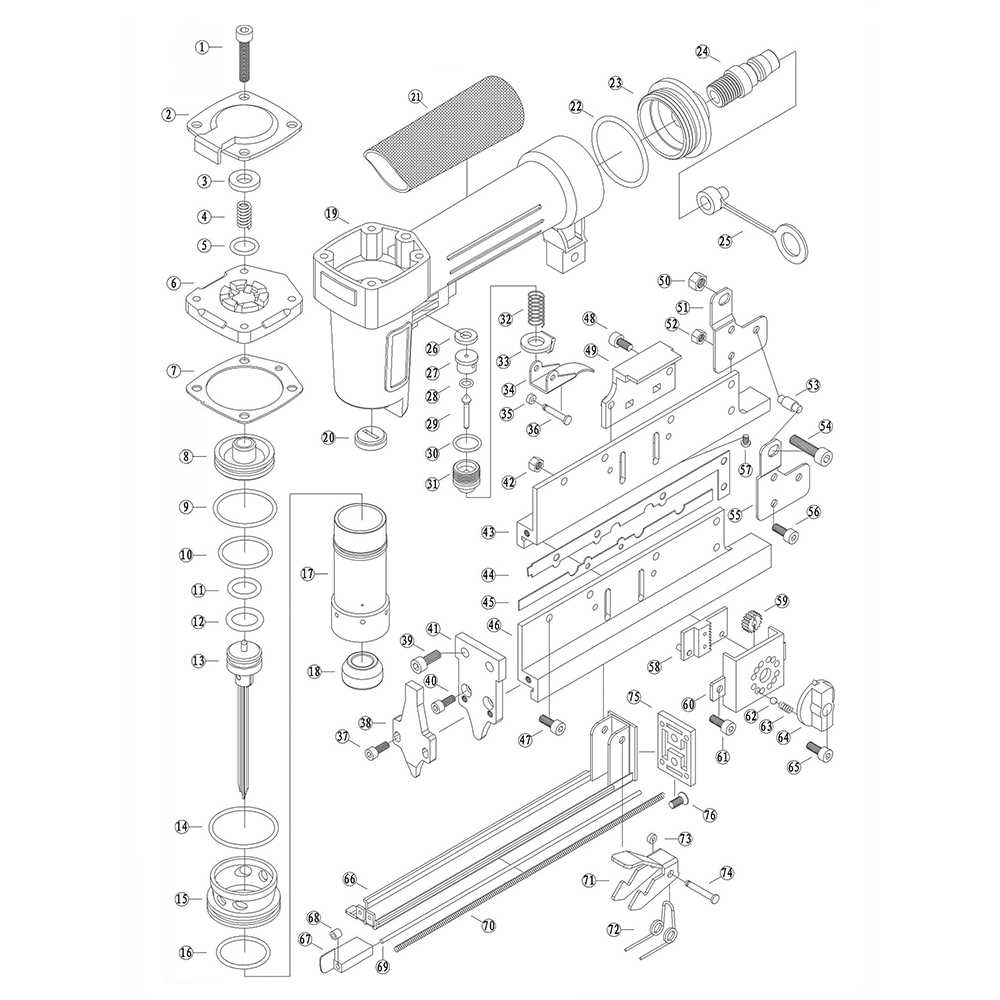 1
2
3
4
5
6
7
8
9
10
11
12
13
14
15
16
17
18
19
20
21
22
23
24
25
26
27
28
29
30
31
32
33
34
35
36
37
38
39
40
41
42
43
44
45
46
47
48
49
50
51
52
53
54
55
56
57
58
59
60
61
62
63
64
65
66
67
68
69
70
71
72
73
74
75
76