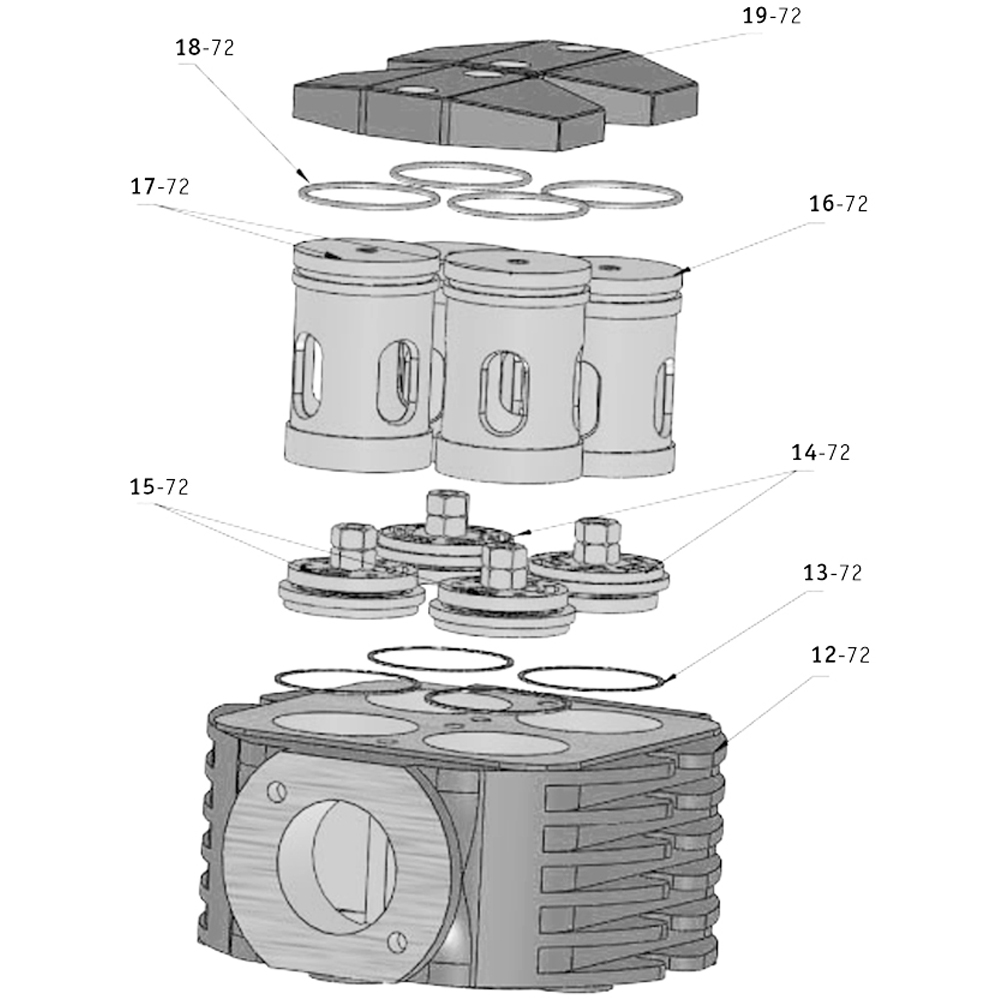 19-72
18-72
17-72
16-72
14-72
15-72
13-72
12-72