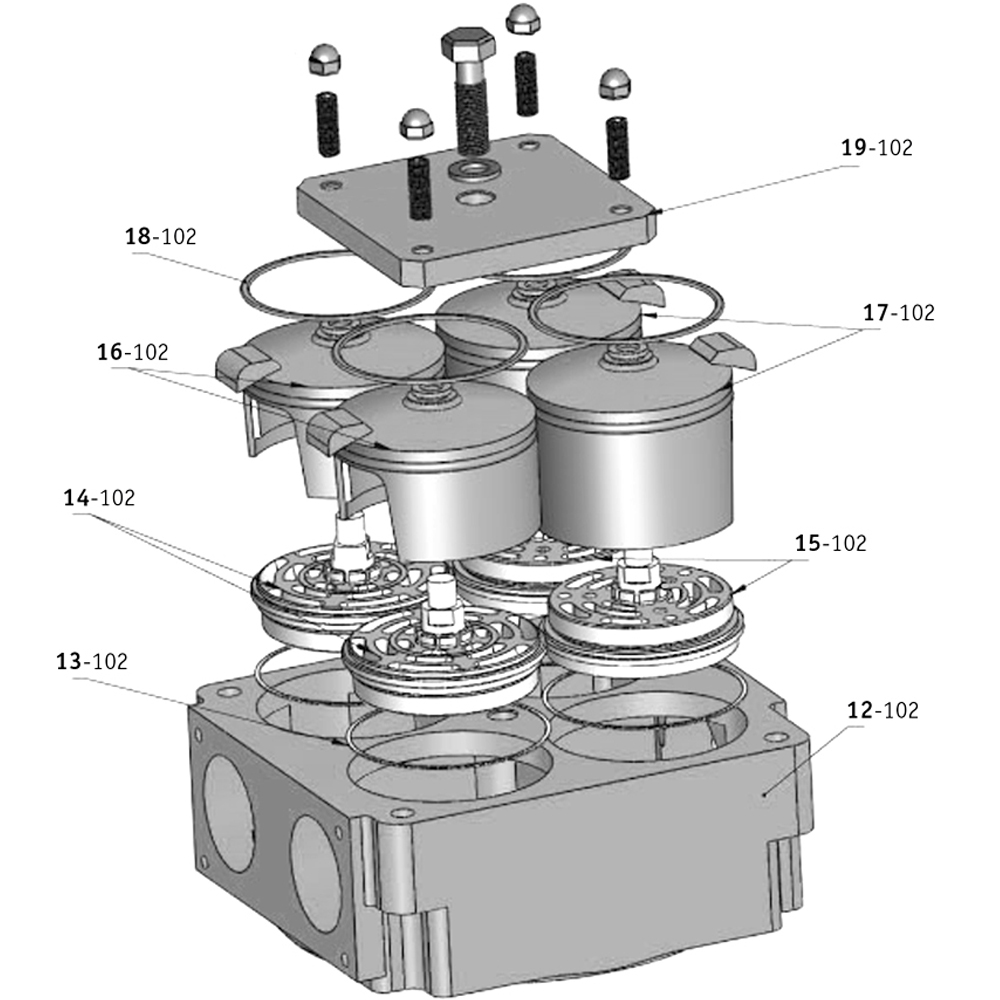 19-102

18-102

17-102

16-102

14-102

15-102

13-102

12-102