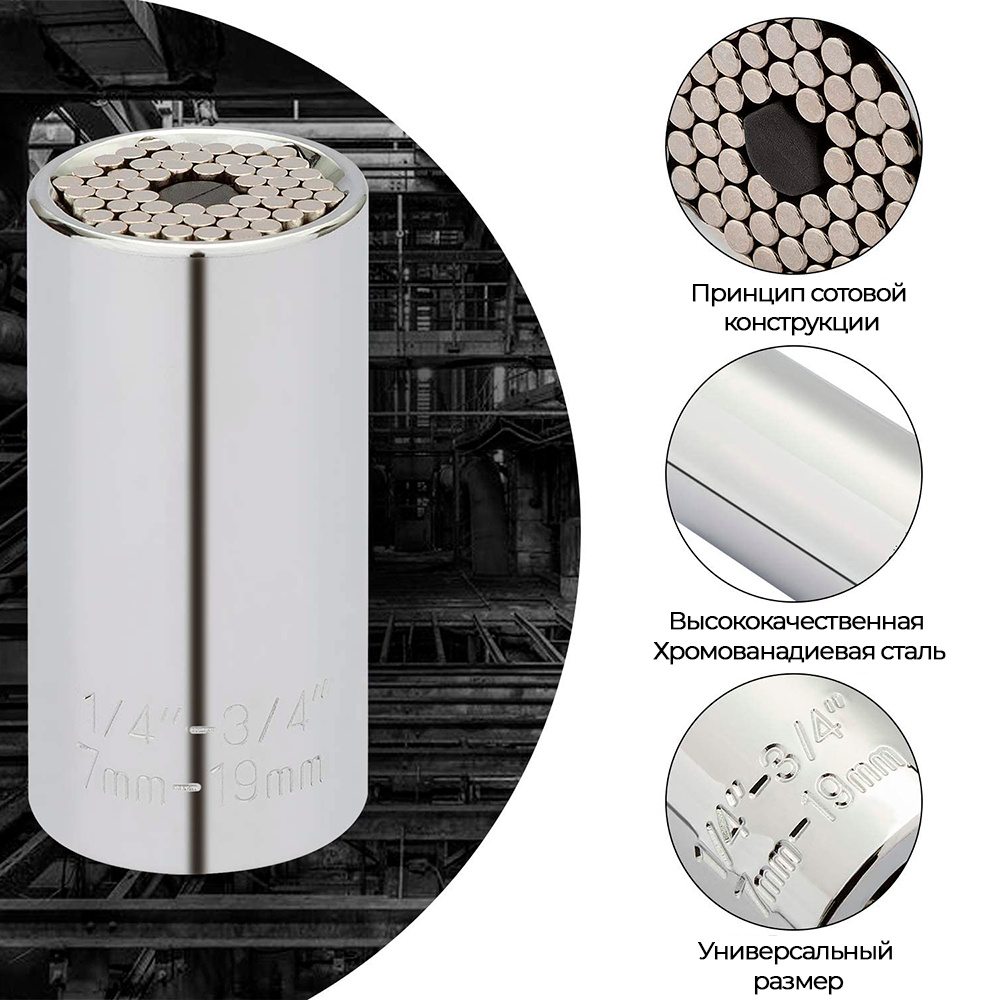 1/4"-3/4"
7mm-19mm

Принцип сотовой конструкции

Высококачественная Хромованадиевая сталь

1/4"-3/4"
7mm-19mm

Универсальный размер