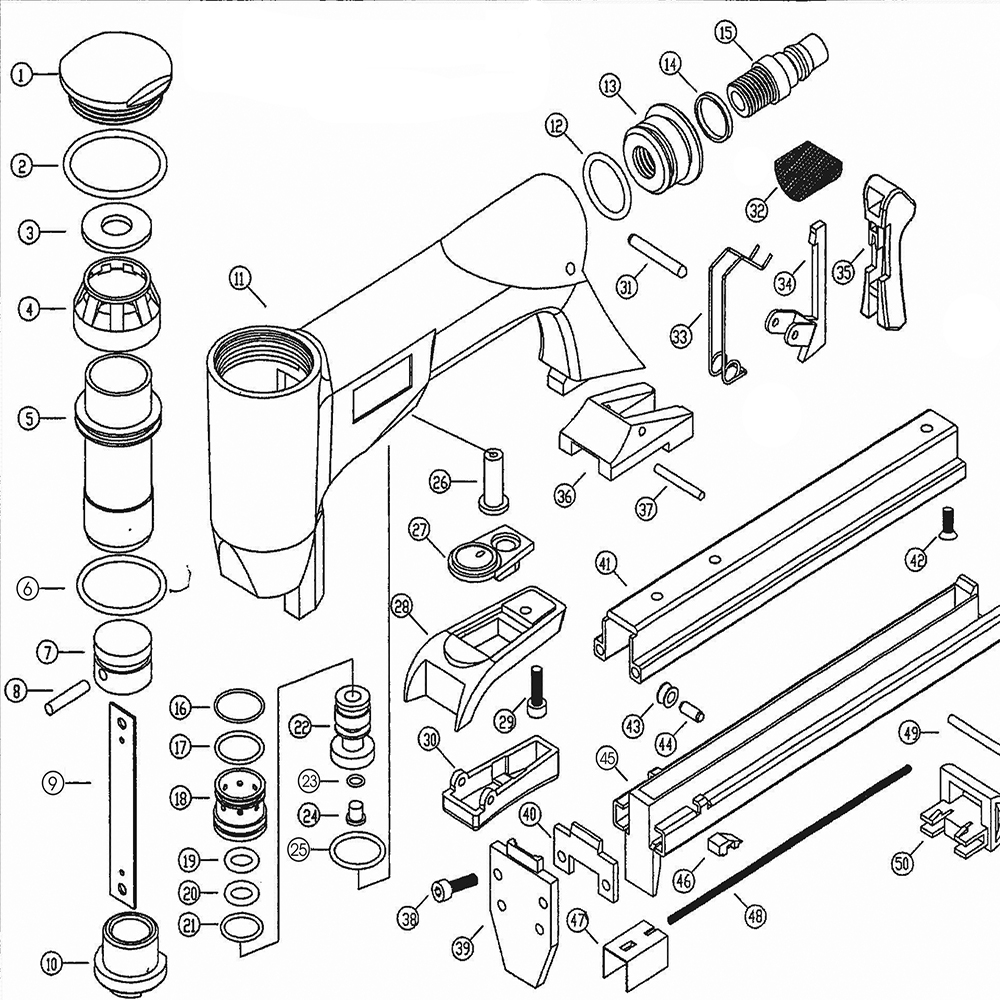 1
2
3
4
5
6
7
8
9
10
11
12
13
14
15
16
17
18
19
20
21
22
23
24
25
26
27
28
29
30
31
32
33
34
35
36
37
38
39
40
41
42
43
44
45
46
47
48
49
50