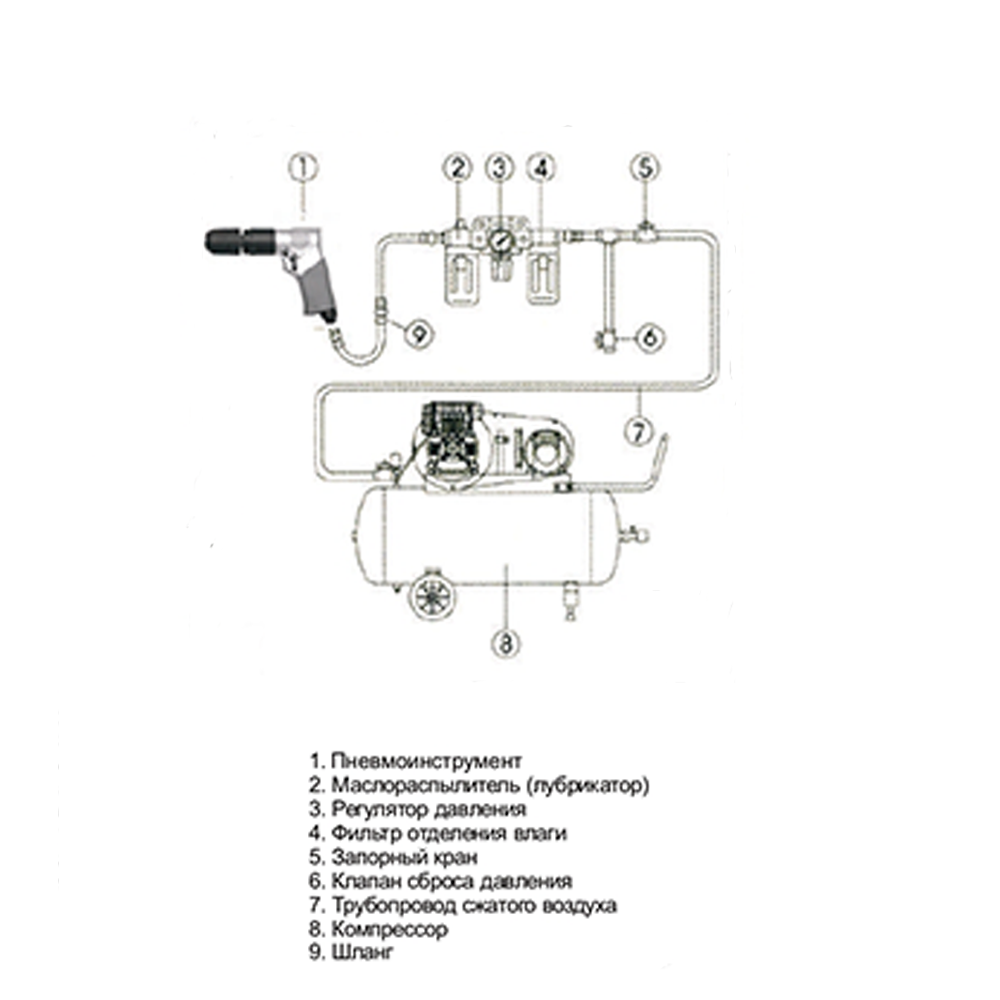 1
2
3
4
5
9
6
7
8

1. Пневмоинструмент
2. Маслораспылитель (лубрикатор)
3. Регулятор давления
4. Фильтр отделения влаги
5. Запорный кран
6. Клапан сброса давления
7. Трубопровод сжатого воздуха
8. Компрессор
9. Шланг