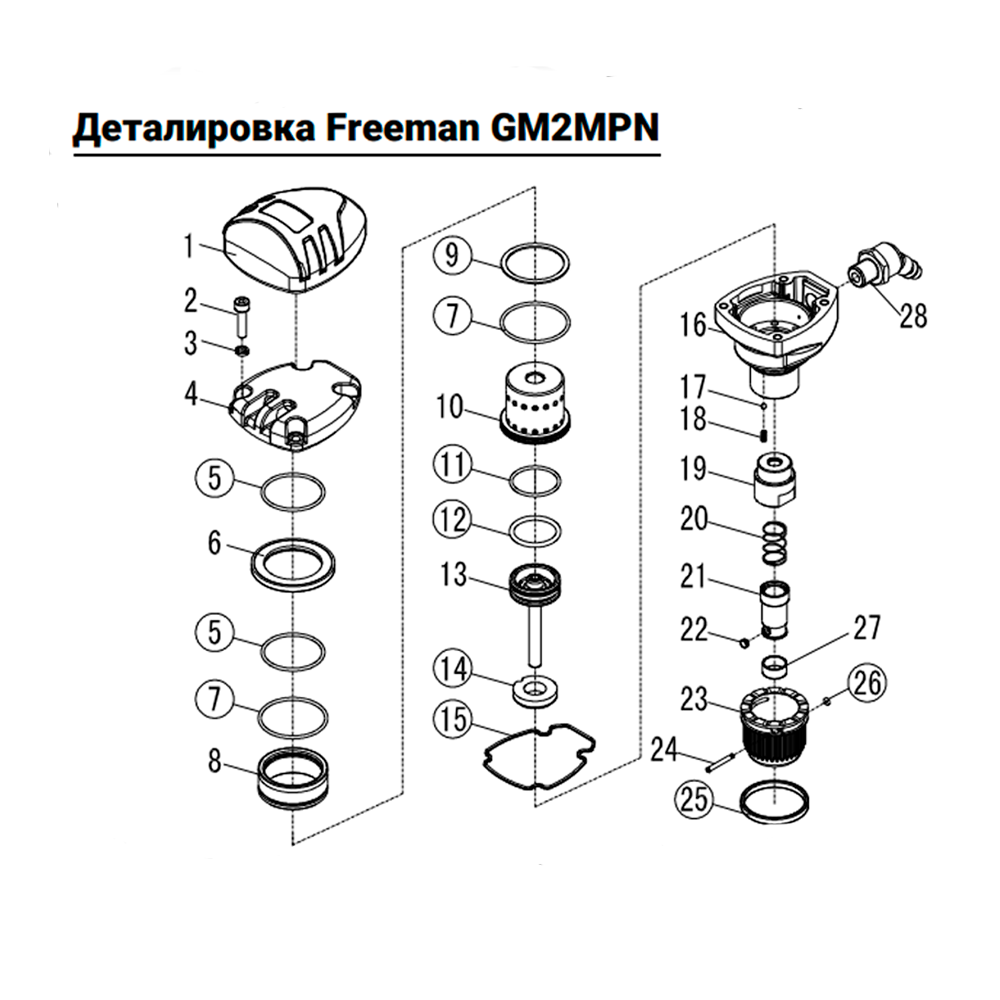 Деталировка Freeman GM2MPN

1
2
3
4
5
6
5
7
8

9
7
10
11
12
13
14
15

16
28
17
18
19
20
21
22
27
23
26
24
25