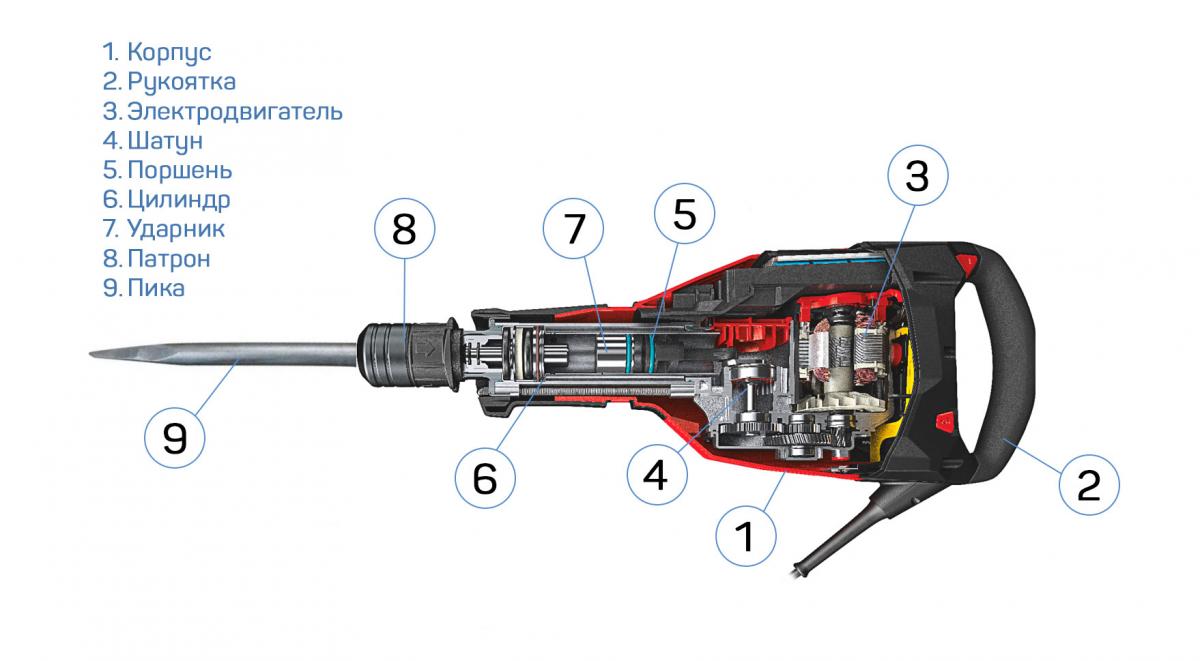 1. Корпус
2. Рукоятка
3. Электродвигатель
4. Шатун
5. Поршень
6. Цилиндр
7. Ударник
8. Патрон
9. Пика

8
7
5
3
9
6
4
1
2