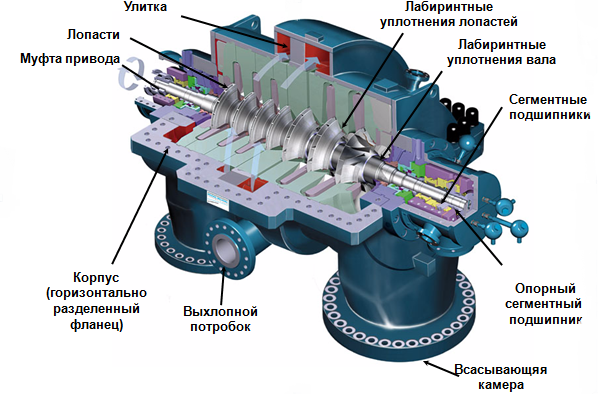 Улитка

Лопасти

Муфта привода

Лабиринтные уплотнения лопастей

Лабиринтные уплотнения вала

Сегментные подшипники

Корпус (горизонтально разделенный фланец)

Выхлопной потробок

Опорный сегментный подшипник

Всасывающяя камера