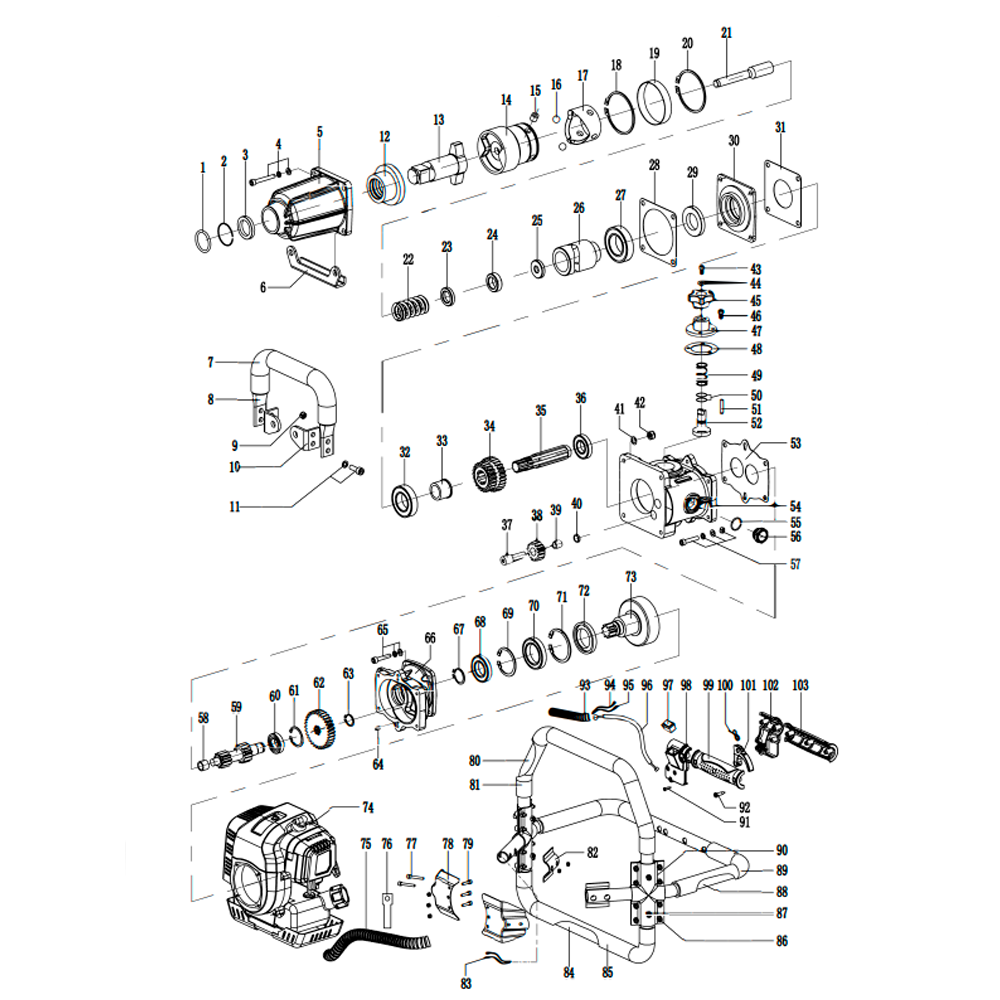 1 2 3 4 5 6 7 8 9 10 11 12 13 14 15 16 17 18 19 20 21 22 23 24 25 26 27 28 29 30 31 32 33 34 35 36 37 38 39 40 41 42 43 44 45 46 47 48 49 50 51 52 53 54 55 56 57 58 59 60 61 62 63 64 65 66 67 68 69 70 71 72 73 74 75 76 77 78 79 80 81 82 83 84 85 86 87 88 89 90 91 92 93 94 95 96 97 98 99 100 101 102 103